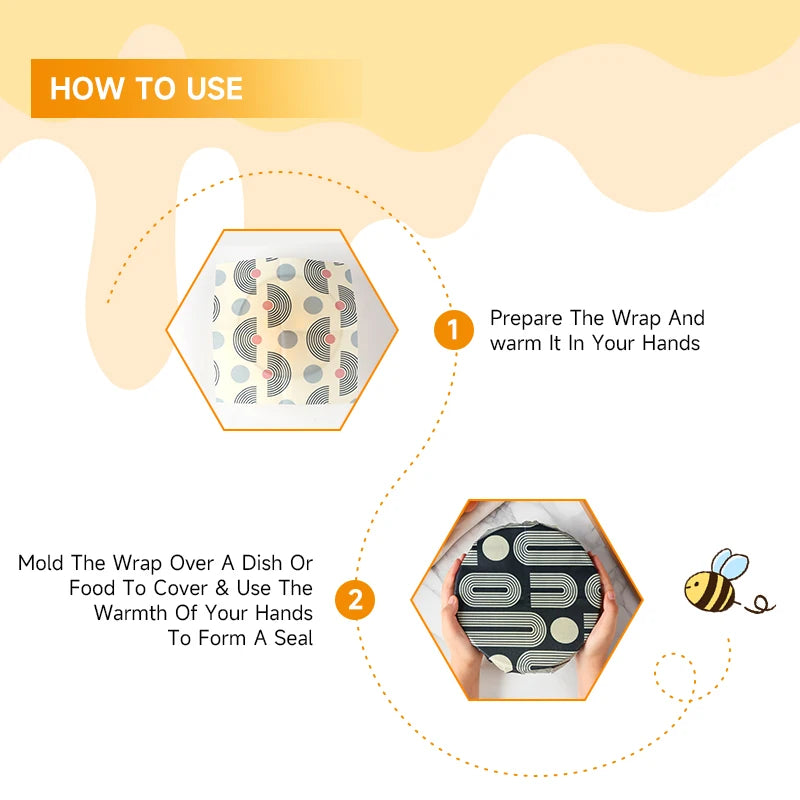 HOW TO USE

1 Prepare The Wrap And warm It In Your Hands

Mold The Wrap Over A Dish Or Food To Cover & Use The Warmth Of Your Hands To Form A Seal 2