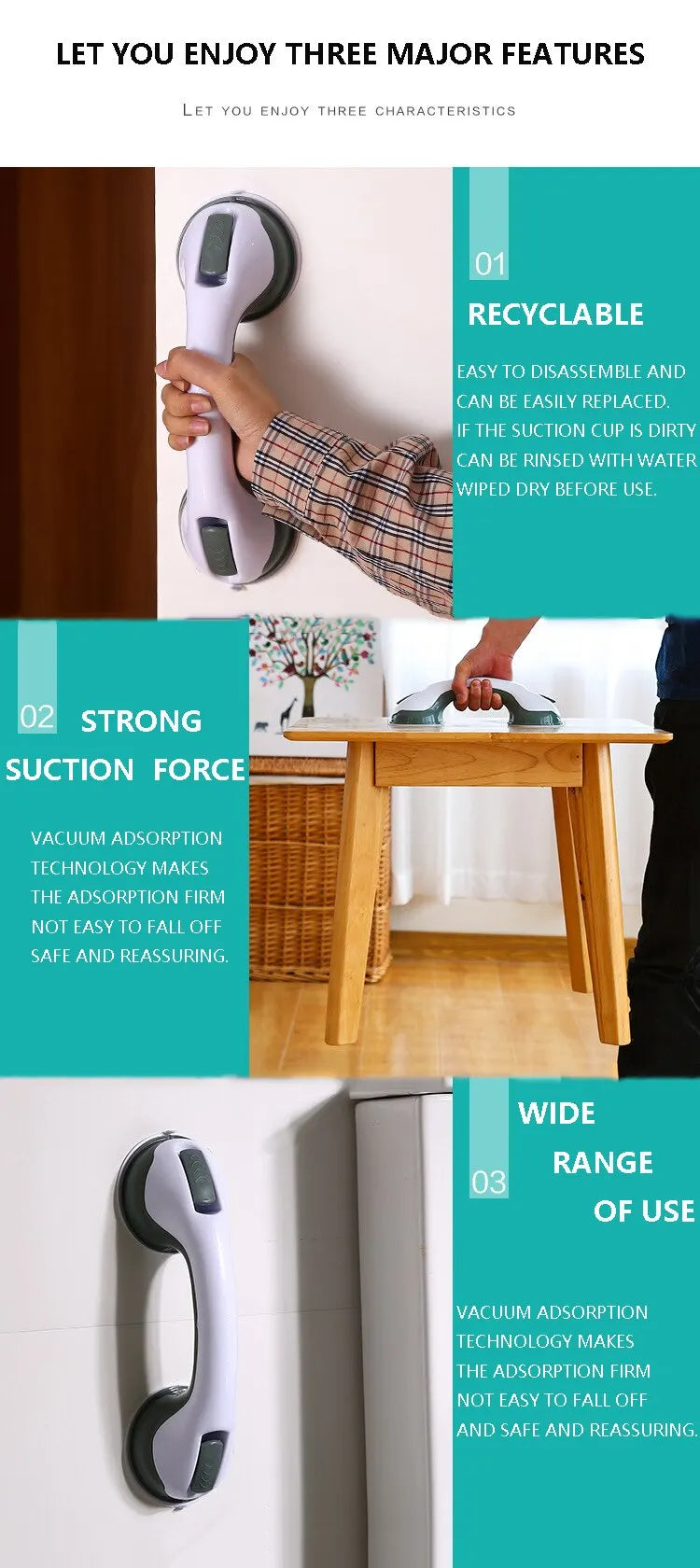 LET YOU ENJOY THREE MAJOR FEATURES

LET YOU ENJOY THREE CHARACTERISTICS

01

RECYCLABLE

EASY TO DISASSEMBLE AND CAN BE EASILY REPLACED. IF THE SUCTION CUP IS DIRTY CAN BE RINSED WITH WATER WIPED DRY BEFORE USE.

02 STRONG SUCTION FORCE

VACUUM ADSORPTION TECHNOLOGY MAKES THE ADSORPTION FIRM NOT EASY TO FALL OFF SAFE AND REASSURING.

03

WIDE RANGE OF USE

VACUUM ADSORPTION TECHNOLOGY MAKES THE ADSORPTION FIRM NOT EASY TO FALL OFF AND SAFE AND REASSURING.